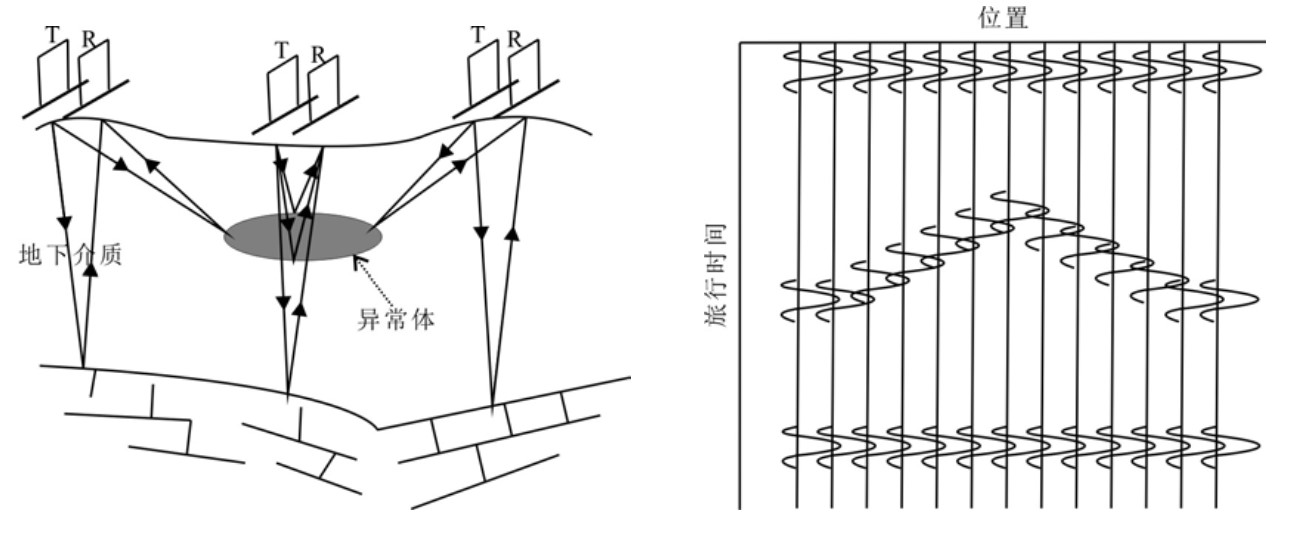 T R
T R
T R
地下介质
异常体
位置
旅行时间